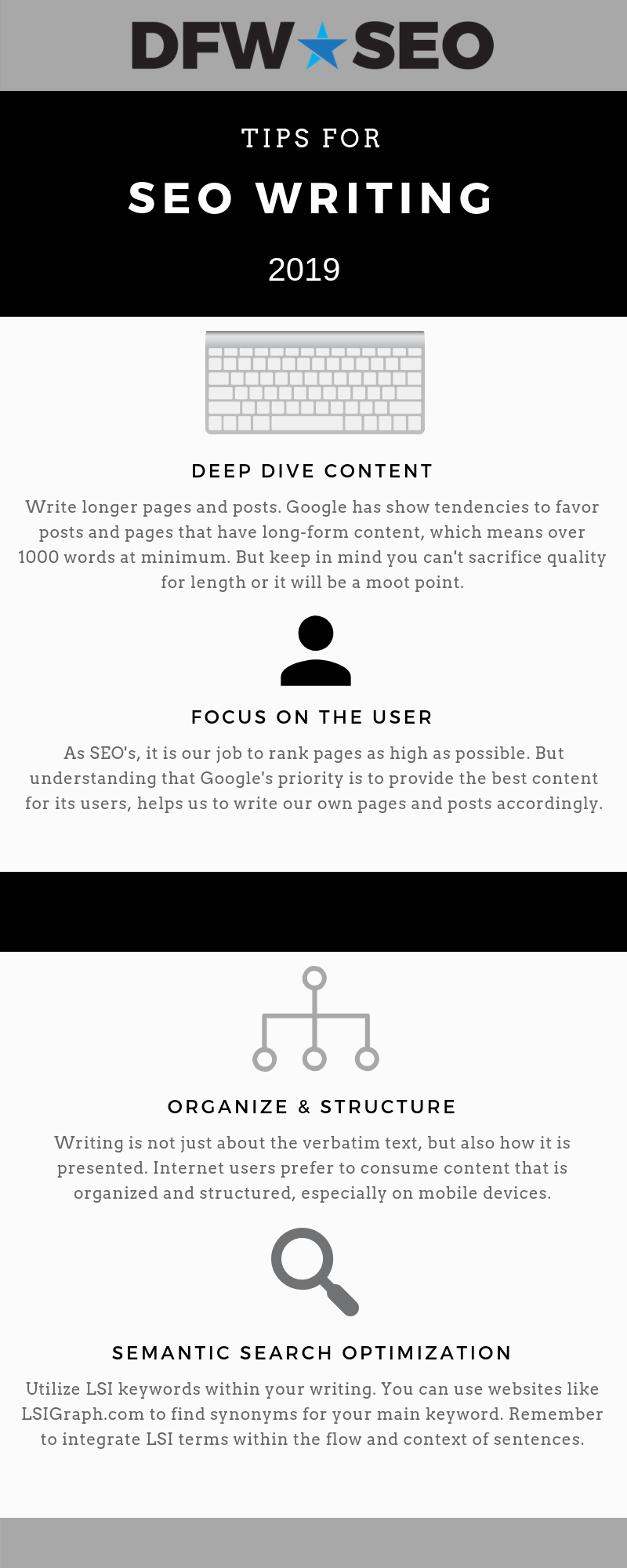 DFW SEO

TIPS FOR

SEO WRITING

2019

DEEP DIVE CONTENT

Write longer pages and posts. Google has show tendencies to favor posts and pages that have long-form content, which means over 1000 words at minimum. But keep in mind you can't sacrifice quality for length or it will be a moot point.

FOCUS ON THE USER

As SEO's, it is our job to rank pages as high as possible. But understanding that Google's priority is to provide the best content for its users, helps us to write our own pages and posts accordingly.

ORGANIZE & STRUCTURE

Writing is not just about the verbatim text, but also how it is presented. Internet users prefer to consume content that is organized and structured, especially on mobile devices.

SEMANTIC SEARCH OPTIMIZATION

Utilize LSI keywords within your writing. You can use websites like LSIGraph.com to find synonyms for your main keyword. Remember to integrate LSI terms within the flow and context of sentences.